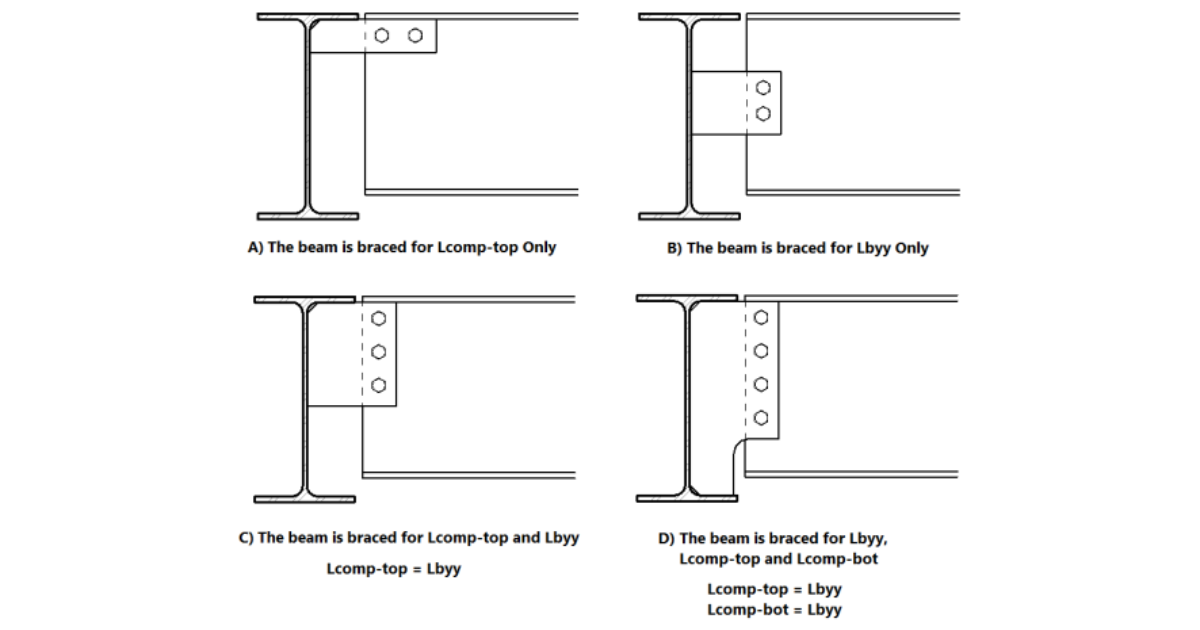 A) The beam is braced for Lcomp-top Only

B) The beam is braced for Lbyy Only

C) The beam is braced for Lcomp-top and Lbyy

Lcomp-top = Lbyy

D) The beam is braced for Lbyy, Lcomp-top and Lcomp-bot

Lcomp-top = Lbyy
Lcomp-bot = Lbyy